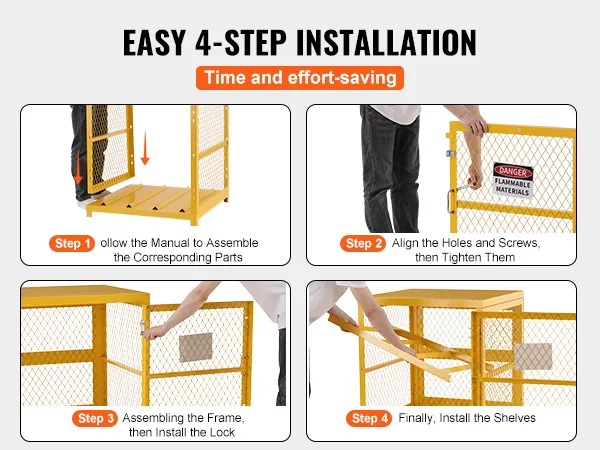 EASY 4-STEP INSTALLATION

Time and effort-saving

Step 1 ollow the Manual to Assemble the Corresponding Parts

DANGER
FLAMMABLE MATERIALS

Step 2 Align the Holes and Screws, then Tighten Them

Step 3 Assembling the Frame, then Install the Lock

Step 4 Finally, Install the Shelves