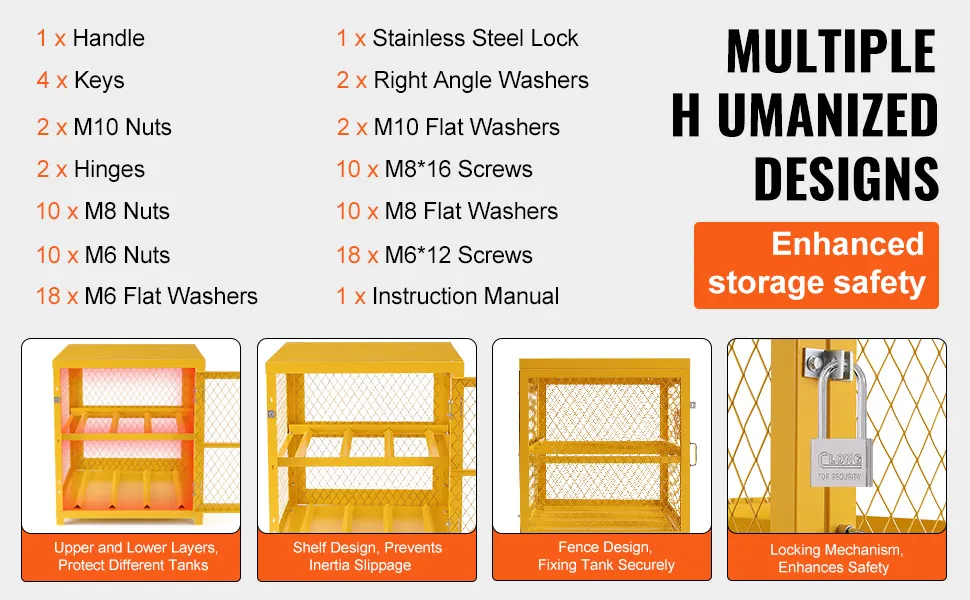 1 x Handle
4 x Keys
2 x M10 Nuts
2 x Hinges
10 x M8 Nuts
10 x M6 Nuts
18 x M6 Flat Washers

1 x Stainless Steel Lock
2 x Right Angle Washers
2 x M10 Flat Washers
10 x M8*16 Screws
10 x M8 Flat Washers
18 x M6*12 Screws
1 x Instruction Manual

MULTIPLE H UMANIZED DESIGNS

Enhanced storage safety

Upper and Lower Layers, Protect Different Tanks

Shelf Design, Prevents Inertia Slippage

Fence Design, Fixing Tank Securely

CLONG
TOP SECURITY

Locking Mechanism, Enhances Safety