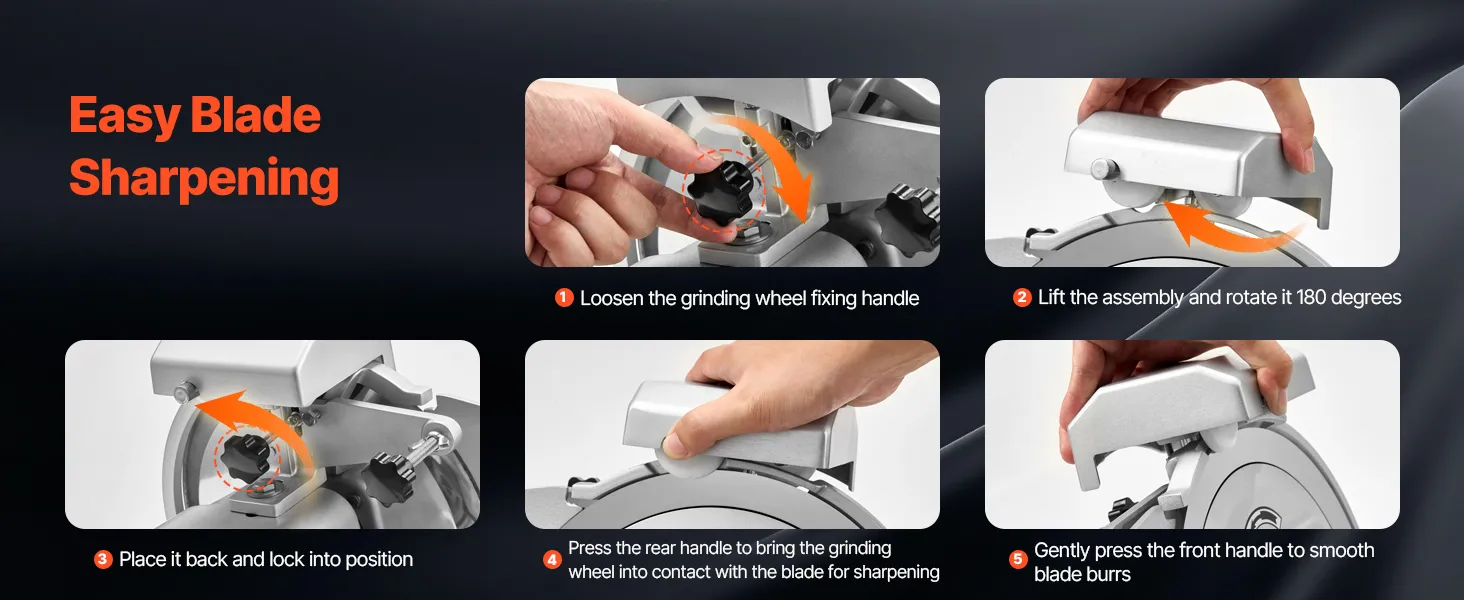 Easy Blade Sharpening

1 Loosen the grinding wheel fixing handle

2 Lift the assembly and rotate it 180 degrees

3 Place it back and lock into position

4 Press the rear handle to bring the grinding wheel into contact with the blade for sharpening

5 Gently press the front handle to smooth blade burrs