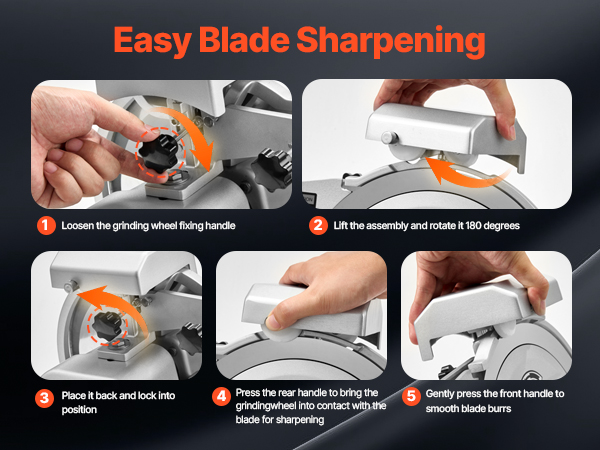 Easy Blade Sharpening

1 Loosen the grinding wheel fixing handle

2 Lift the assembly and rotate it 180 degrees

3 Place it back and lock into position

4 Press the rear handle to bring the grindingwheel into contact with the blade for sharpening

5 Gently press the front handle to smooth blade burrs