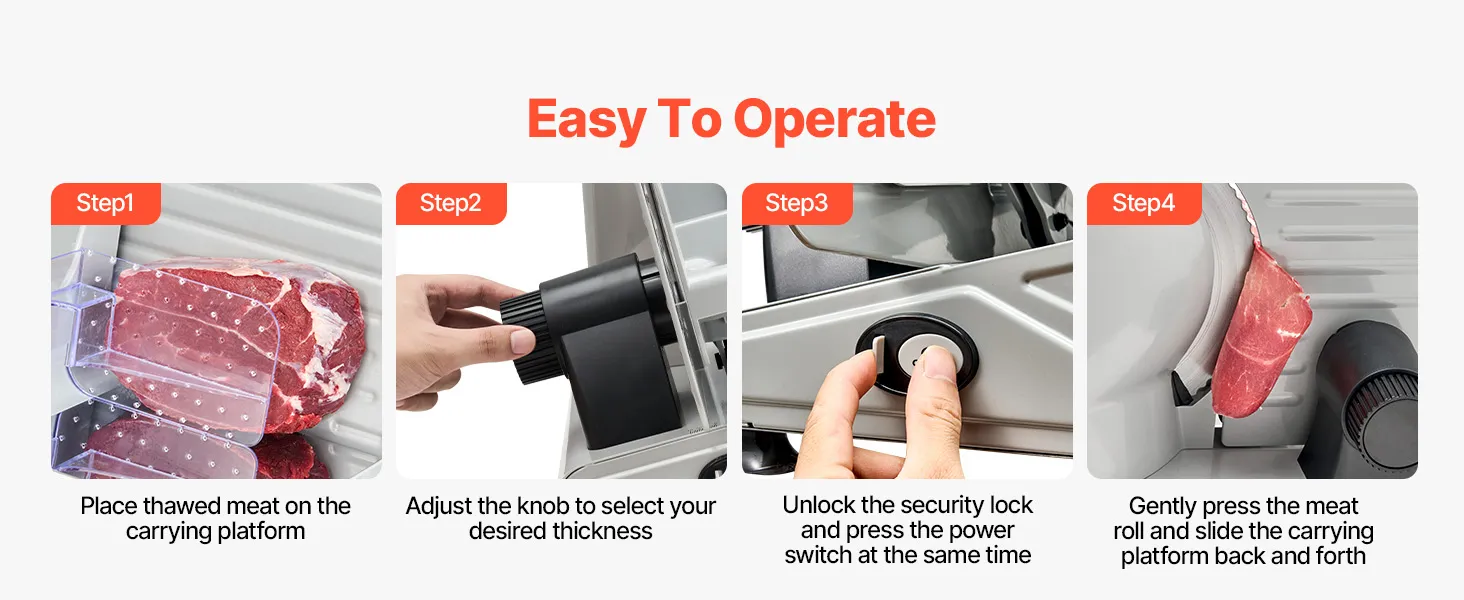 Easy To Operate

Step1

Place thawed meat on the carrying platform

Step2

Adjust the knob to select your desired thickness

Step3

Unlock the security lock and press the power switch at the same time

Step4

Gently press the meat roll and slide the carrying platform back and forth