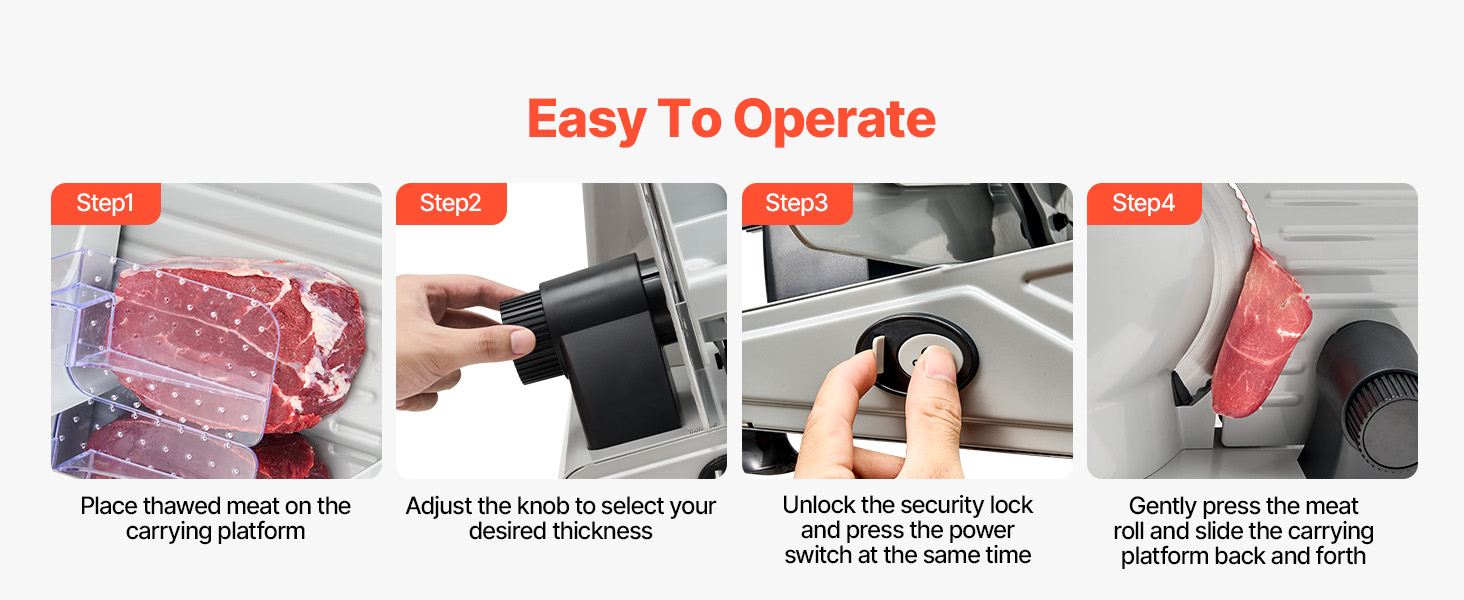 Easy To Operate

Step1

Place thawed meat on the carrying platform

Step2

Adjust the knob to select your desired thickness

Step3

Unlock the security lock and press the power switch at the same time

Step4

Gently press the meat roll and slide the carrying platform back and forth