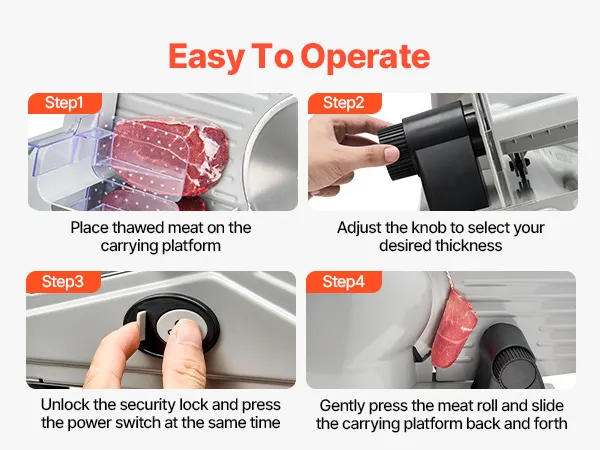 Easy To Operate

Step1

Place thawed meat on the carrying platform

Step2

Adjust the knob to select your desired thickness

Step3

Unlock the security lock and press the power switch at the same time

Step4

Gently press the meat roll and slide the carrying platform back and forth