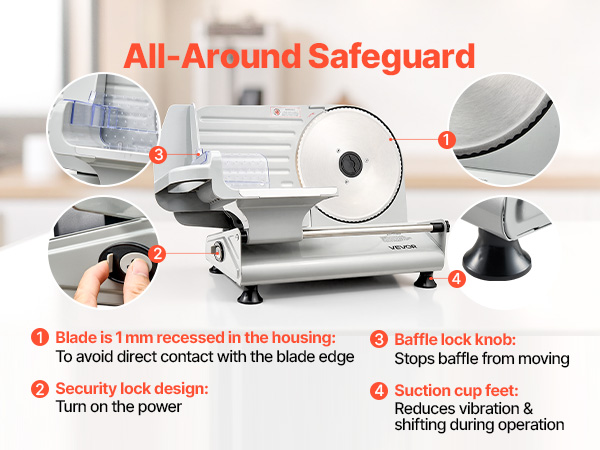 All-Around Safeguard

3

1

2

VEVOR

4

1 Blade is 1 mm recessed in the housing:
To avoid direct contact with the blade edge

2 Security lock design:
Turn on the power

3 Baffle lock knob:
Stops baffle from moving

4 Suction cup feet:
Reduces vibration & shifting during operation