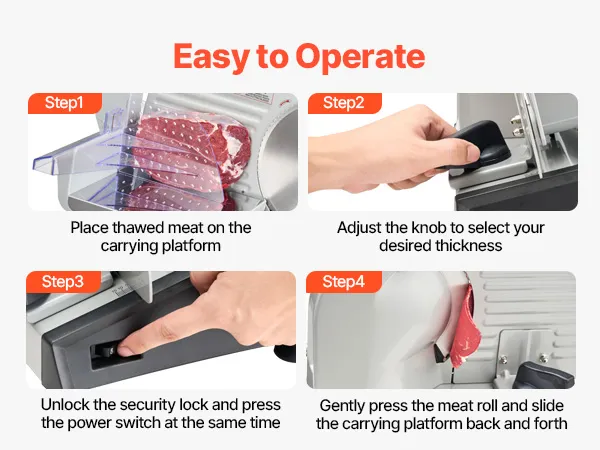 Easy to Operate

Step1

Place thawed meat on the carrying platform

Step2

Adjust the knob to select your desired thickness

Step3

Unlock the security lock and press the power switch at the same time

Step4

Gently press the meat roll and slide the carrying platform back and forth