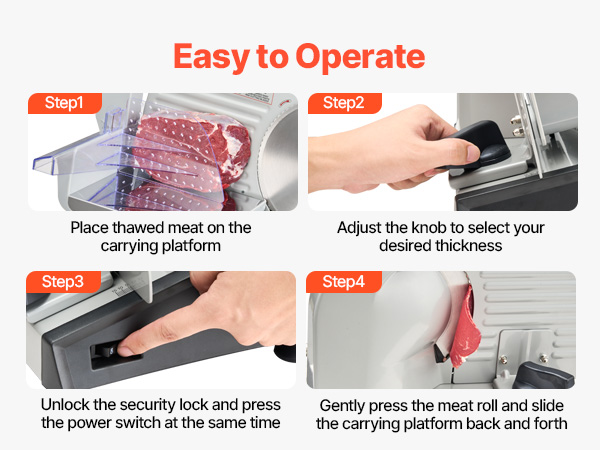 Easy to Operate

Step1

Place thawed meat on the carrying platform

Step2

Adjust the knob to select your desired thickness

Step3

Unlock the security lock and press the power switch at the same time

Step4

Gently press the meat roll and slide the carrying platform back and forth