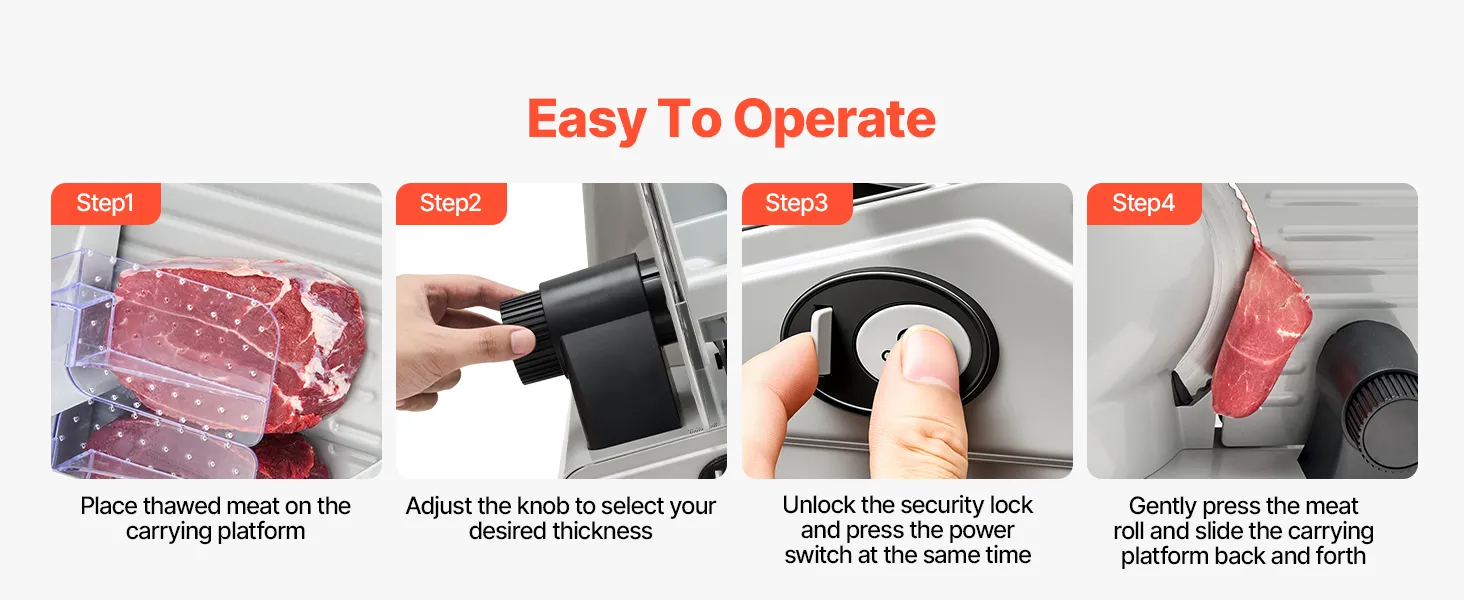 Easy To Operate

Step1

Place thawed meat on the carrying platform

Step2

Adjust the knob to select your desired thickness

Step3

Unlock the security lock and press the power switch at the same time

Step4

Gently press the meat roll and slide the carrying platform back and forth