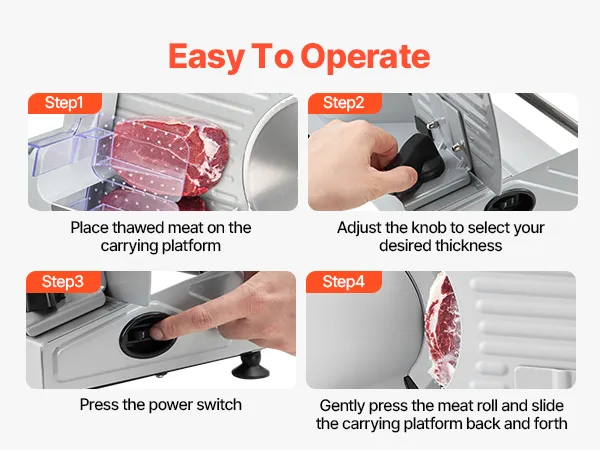 Easy To Operate

Step1

Place thawed meat on the carrying platform

Step2

Adjust the knob to select your desired thickness

Step3

Press the power switch

Step4

Gently press the meat roll and slide the carrying platform back and forth