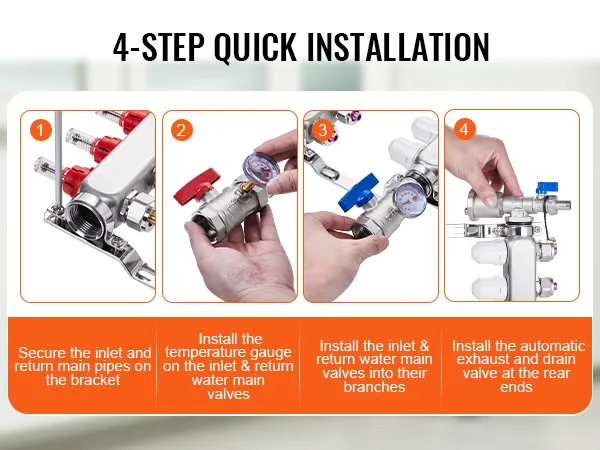 4-STEP QUICK INSTALLATION

1

2

3

4

Secure the inlet and return main pipes on the bracket

Install the temperature gauge on the inlet & return water main valves

Install the inlet & return water main valves into their branches

Install the automatic exhaust and drain valve at the rear ends