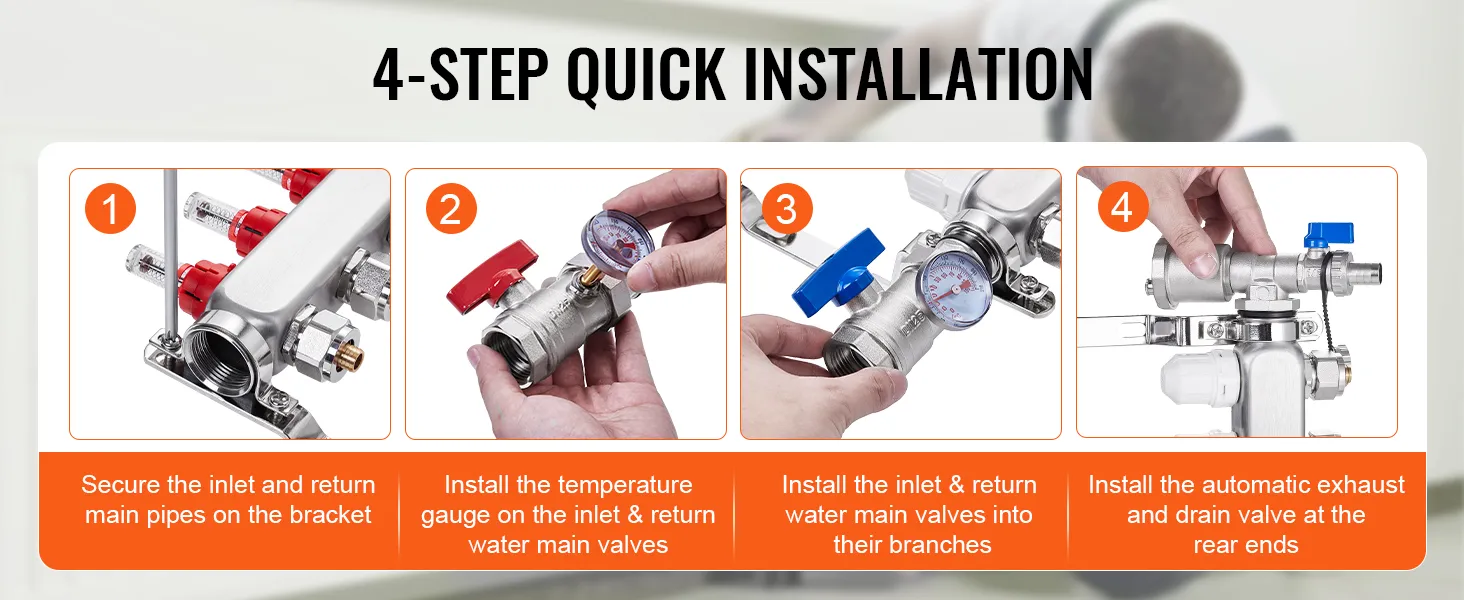 4-STEP QUICK INSTALLATION

1

2

3

4

Secure the inlet and return main pipes on the bracket

Install the temperature gauge on the inlet & return water main valves

Install the inlet & return water main valves into their branches

Install the automatic exhaust and drain valve at the rear ends