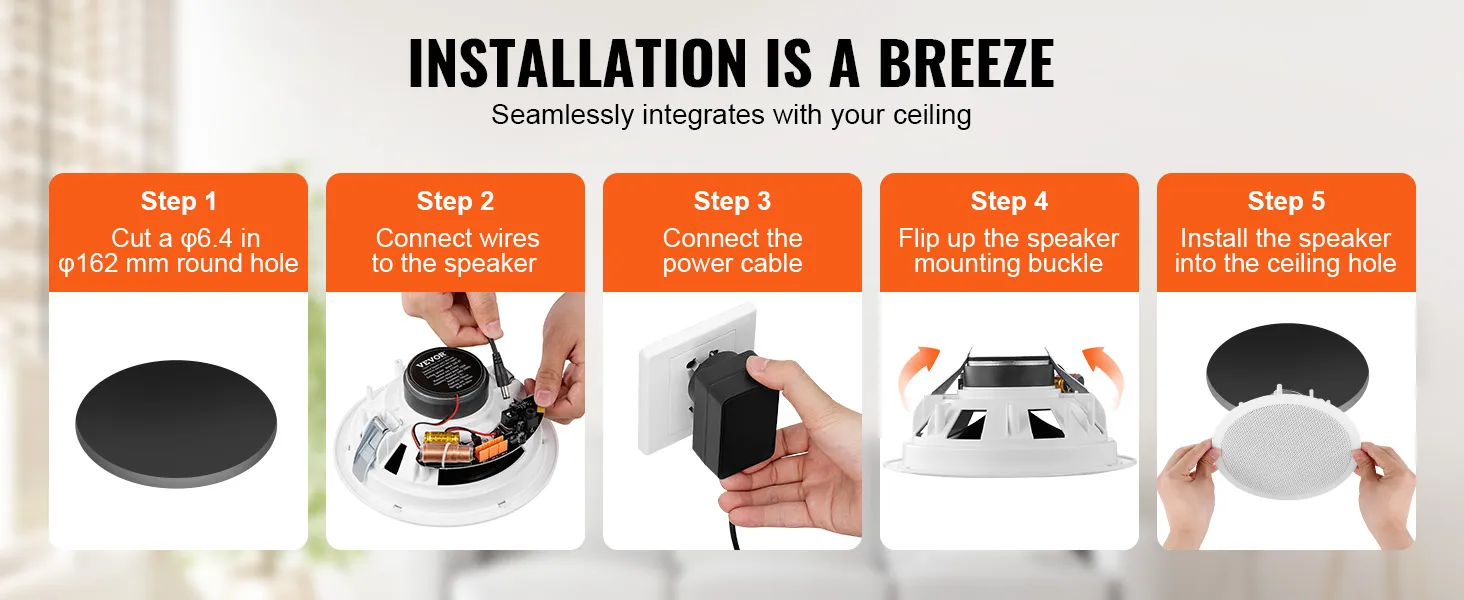 INSTALLATION IS A BREEZE

Seamlessly integrates with your ceiling

Step 1
Cut a φ6.4 in φ162 mm round hole

Step 2
Connect wires to the speaker

VEVOR

Step 3
Connect the power cable

Step 4
Flip up the speaker mounting buckle

Step 5
Install the speaker into the ceiling hole