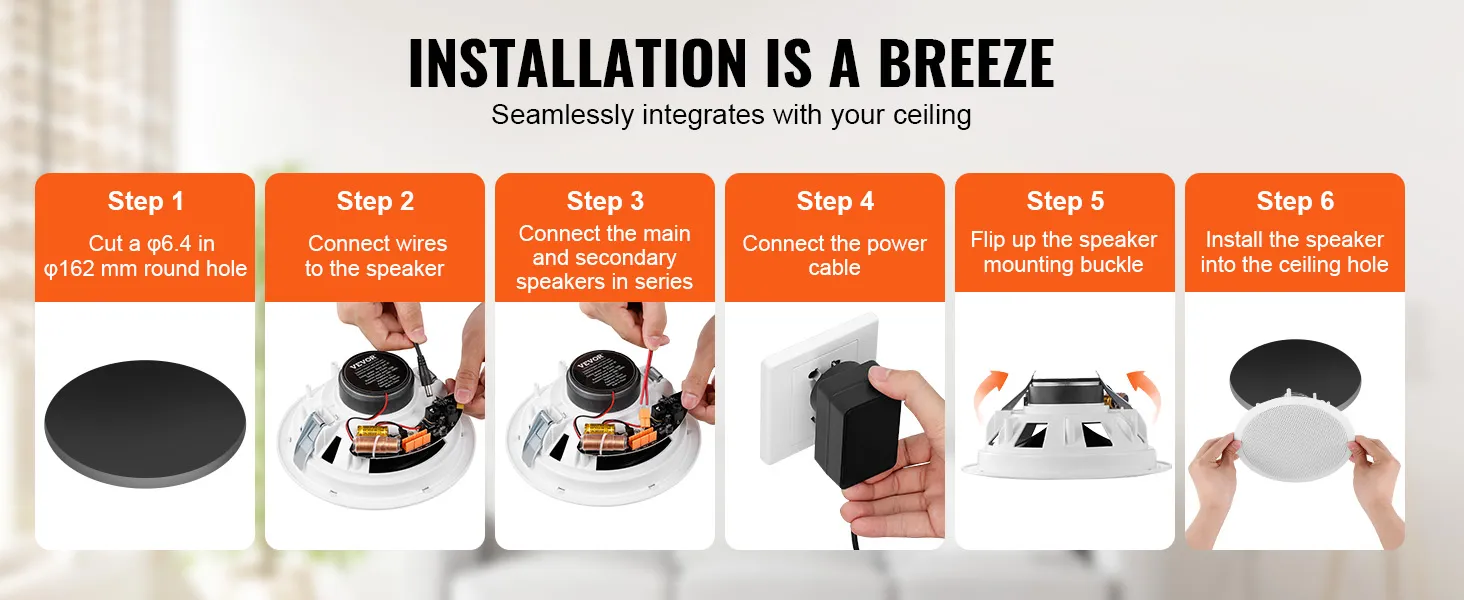 INSTALLATION IS A BREEZE

Seamlessly integrates with your ceiling

Step 1
Cut a φ6.4 in φ162 mm round hole

Step 2
Connect wires to the speaker

VEVOR

Step 3
Connect the main and secondary speakers in series

VEVOR

Step 4
Connect the power cable

Step 5
Flip up the speaker mounting buckle

Step 6
Install the speaker into the ceiling hole