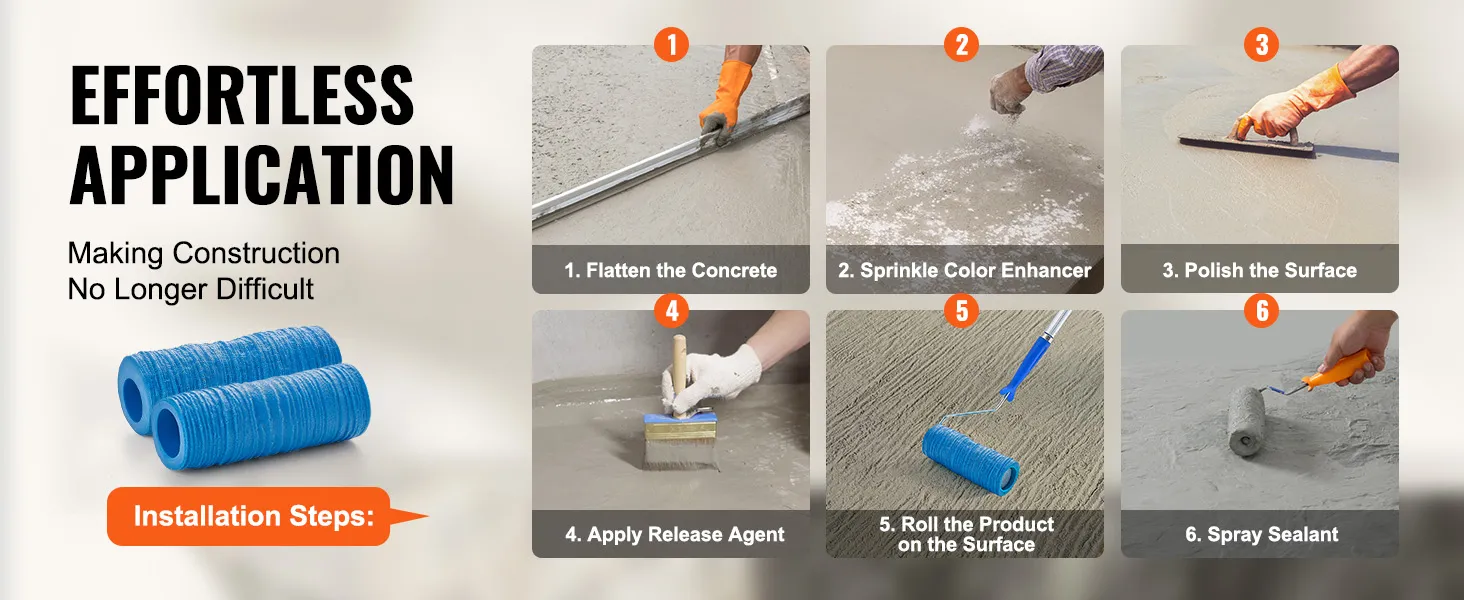 EFFORTLESS APPLICATION

Making Construction
No Longer Difficult

Installation Steps:

1

1. Flatten the Concrete

2

2. Sprinkle Color Enhancer

3

3. Polish the Surface

4

4. Apply Release Agent

5

5. Roll the Product on the Surface

6

6. Spray Sealant