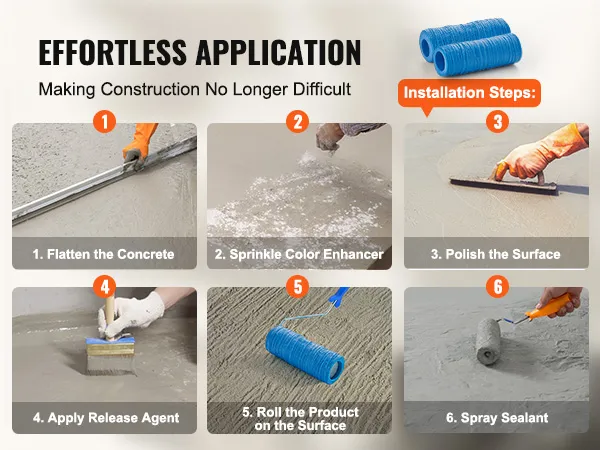 EFFORTLESS APPLICATION

Making Construction No Longer Difficult

Installation Steps:

1

1. Flatten the Concrete

2

2. Sprinkle Color Enhancer

3

3. Polish the Surface

4

4. Apply Release Agent

5

5. Roll the Product on the Surface

6

6. Spray Sealant