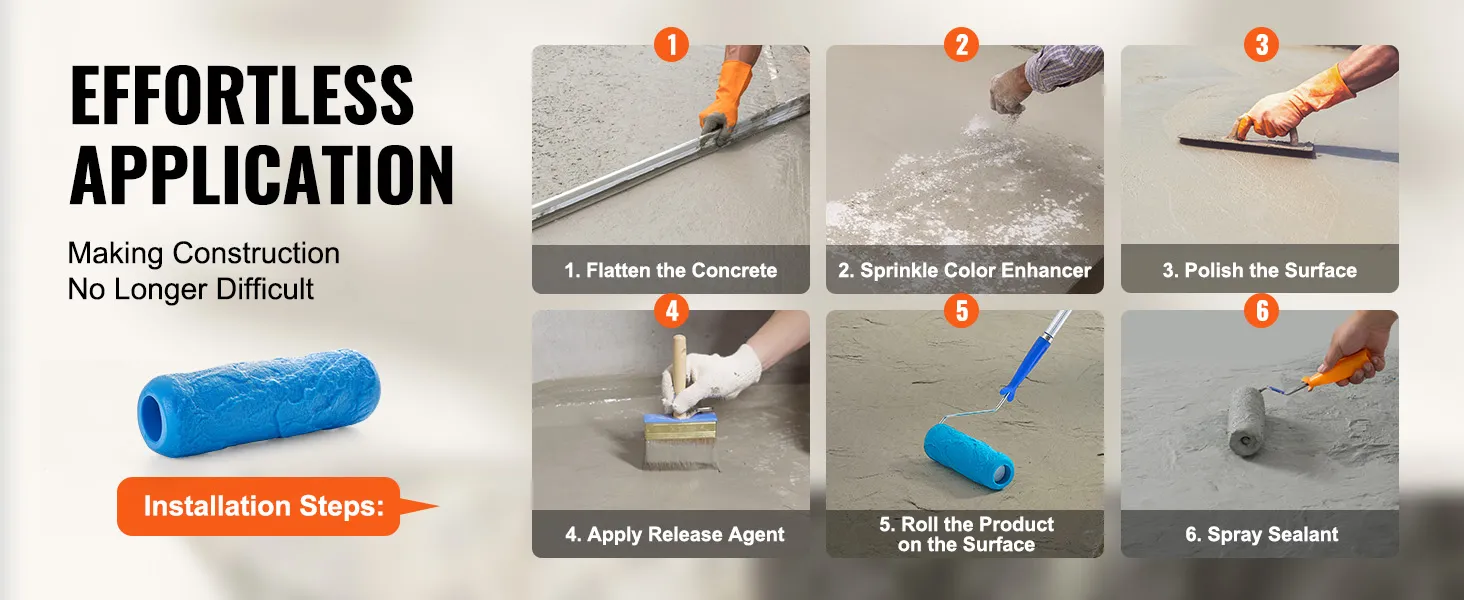 EFFORTLESS APPLICATION

Making Construction No Longer Difficult

Installation Steps:

1
1. Flatten the Concrete

2
2. Sprinkle Color Enhancer

3
3. Polish the Surface

4
4. Apply Release Agent

5
5. Roll the Product on the Surface

6
6. Spray Sealant