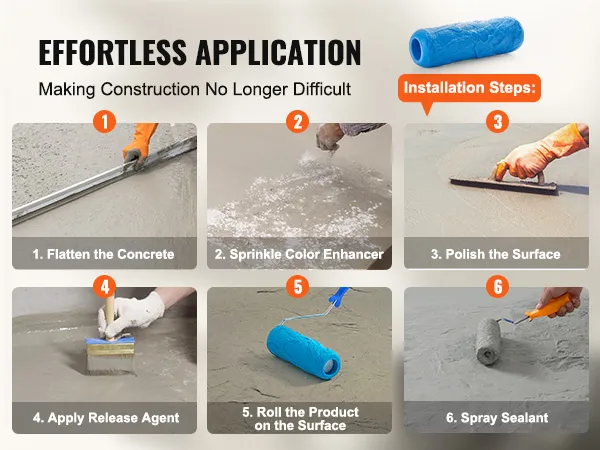 EFFORTLESS APPLICATION
Making Construction No Longer Difficult

Installation Steps:

1
1. Flatten the Concrete

2
2. Sprinkle Color Enhancer

3
3. Polish the Surface

4
4. Apply Release Agent

5
5. Roll the Product on the Surface

6
6. Spray Sealant