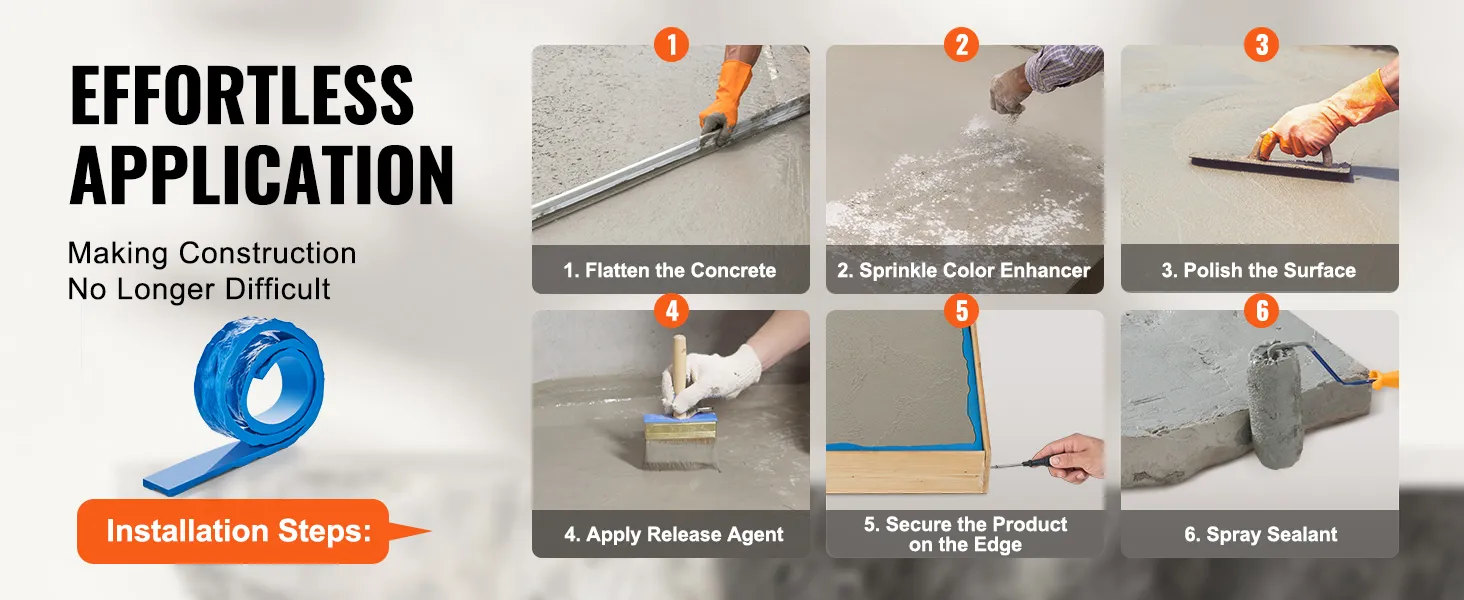 EFFORTLESS APPLICATION

Making Construction No Longer Difficult

Installation Steps:

1

1. Flatten the Concrete

2

2. Sprinkle Color Enhancer

3

3. Polish the Surface

4

4. Apply Release Agent

5

5. Secure the Product on the Edge

6

6. Spray Sealant