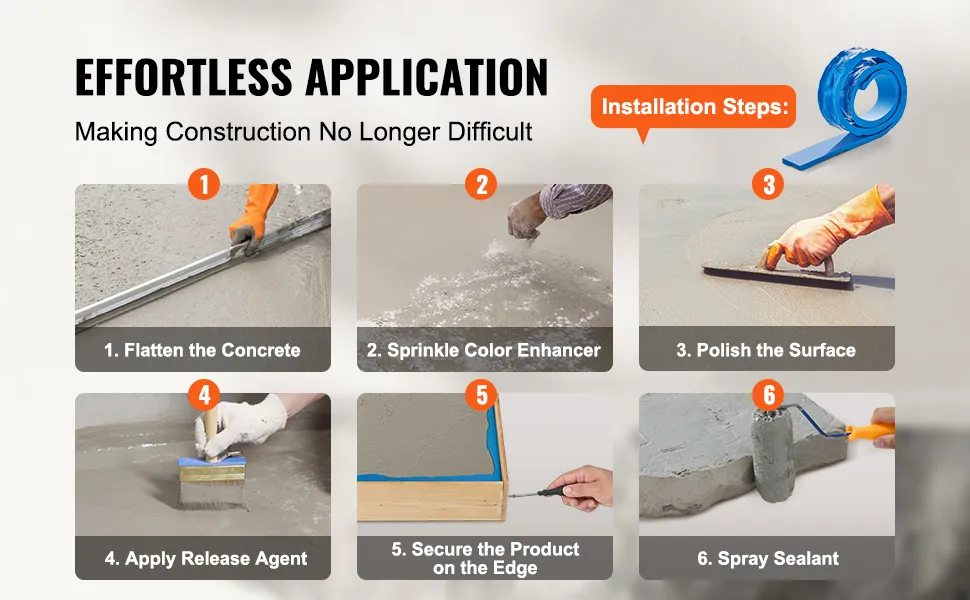 EFFORTLESS APPLICATION

Making Construction No Longer Difficult

Installation Steps:

1

1. Flatten the Concrete

2

2. Sprinkle Color Enhancer

3

3. Polish the Surface

4

4. Apply Release Agent

5

5. Secure the Product on the Edge

6

6. Spray Sealant