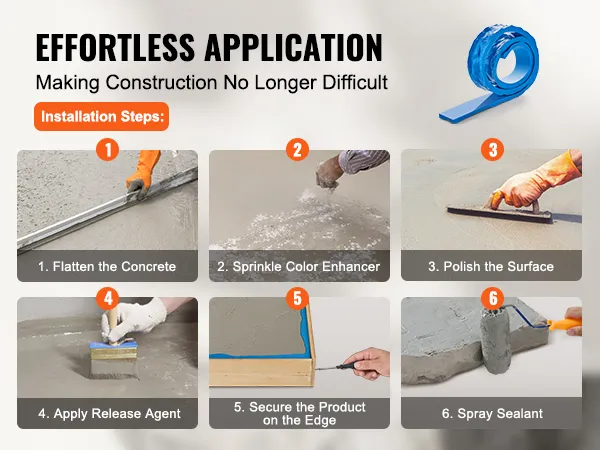 EFFORTLESS APPLICATION
Making Construction No Longer Difficult

Installation Steps:

1
1. Flatten the Concrete

2
2. Sprinkle Color Enhancer

3
3. Polish the Surface

4
4. Apply Release Agent

5
5. Secure the Product on the Edge

6
6. Spray Sealant