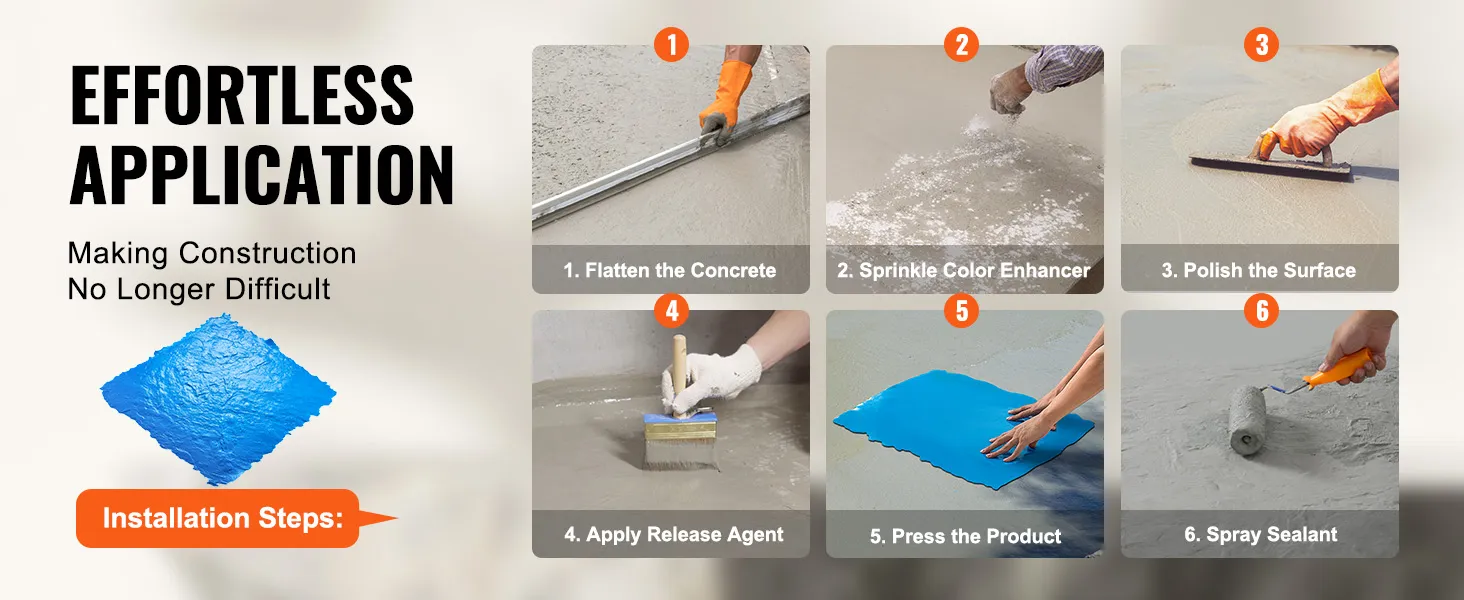 EFFORTLESS APPLICATION

Making Construction No Longer Difficult

Installation Steps:

1

1. Flatten the Concrete

2

2. Sprinkle Color Enhancer

3

3. Polish the Surface

4

4. Apply Release Agent

5

5. Press the Product

6

6. Spray Sealant