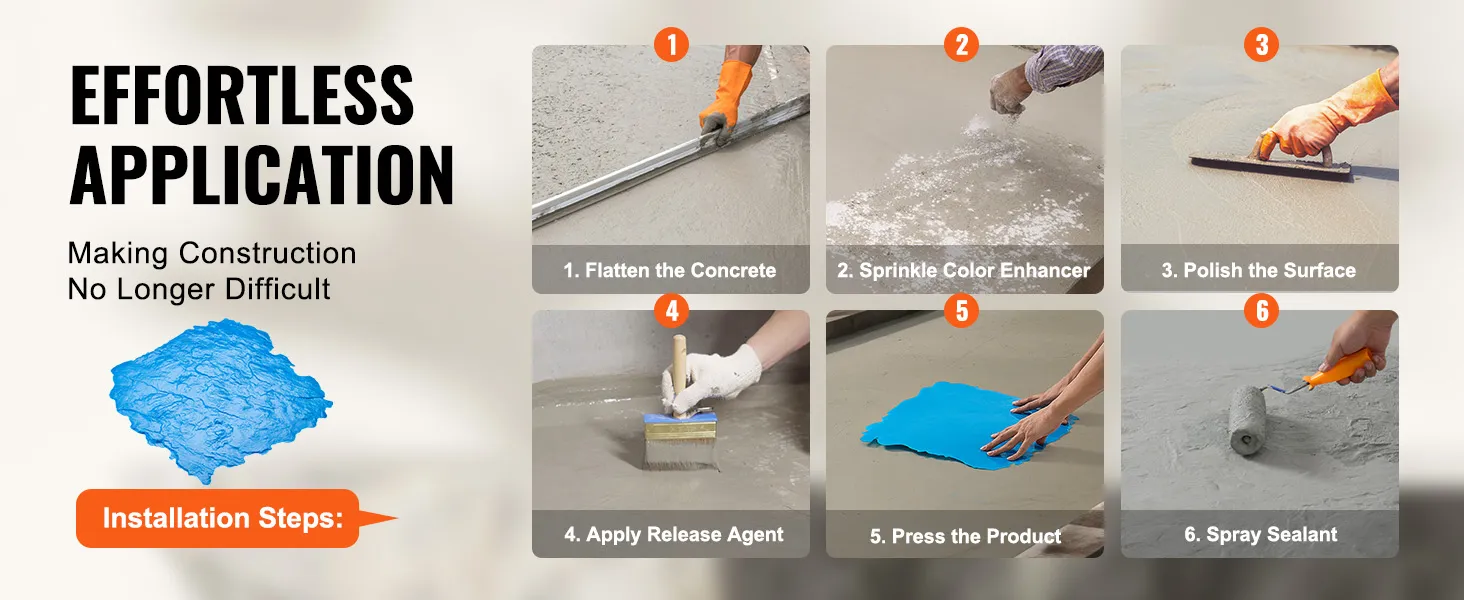 EFFORTLESS APPLICATION

Making Construction No Longer Difficult

Installation Steps:

1

1. Flatten the Concrete

2

2. Sprinkle Color Enhancer

3

3. Polish the Surface

4

4. Apply Release Agent

5

5. Press the Product

6

6. Spray Sealant