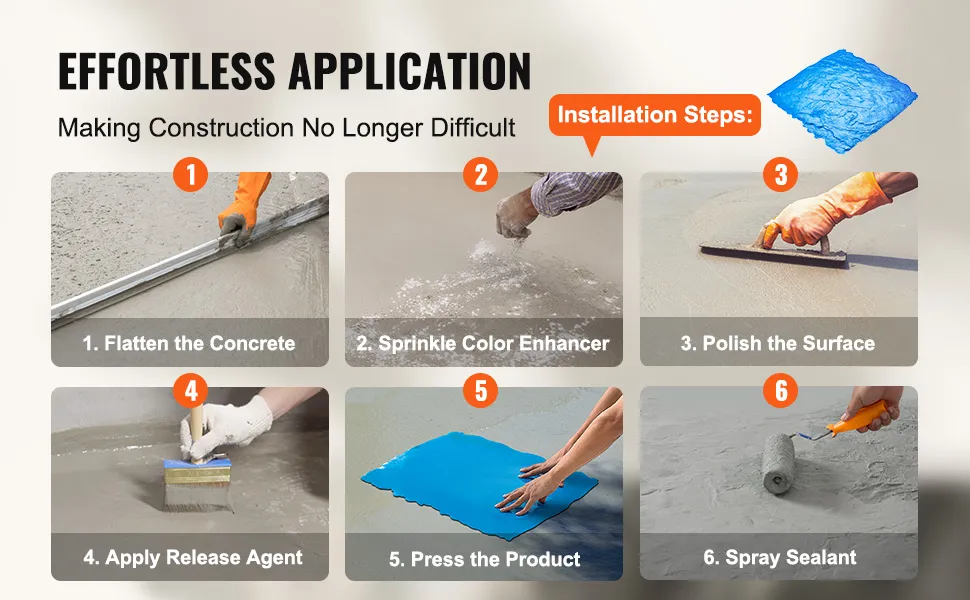 EFFORTLESS APPLICATION

Making Construction No Longer Difficult

Installation Steps:

1

1. Flatten the Concrete

2

2. Sprinkle Color Enhancer

3

3. Polish the Surface

4

4. Apply Release Agent

5

5. Press the Product

6

6. Spray Sealant