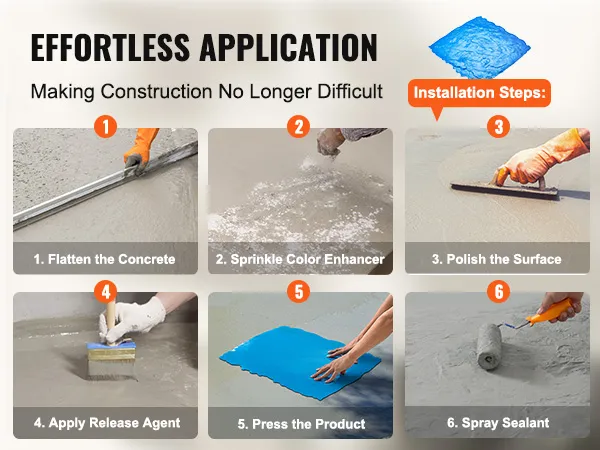 EFFORTLESS APPLICATION

Making Construction No Longer Difficult

Installation Steps:

1

1. Flatten the Concrete

2

2. Sprinkle Color Enhancer

3

3. Polish the Surface

4

4. Apply Release Agent

5

5. Press the Product

6

6. Spray Sealant