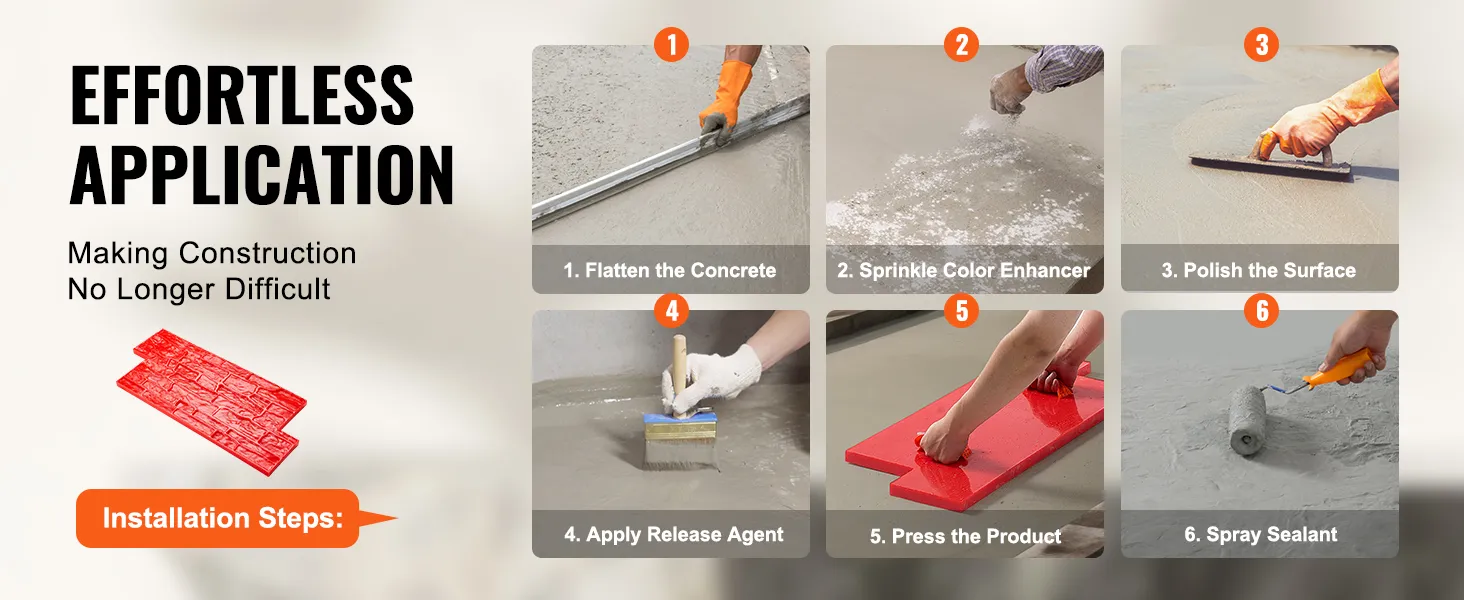 EFFORTLESS APPLICATION

Making Construction No Longer Difficult

Installation Steps:

1

1. Flatten the Concrete

2

2. Sprinkle Color Enhancer

3

3. Polish the Surface

4

4. Apply Release Agent

5

5. Press the Product

6

6. Spray Sealant