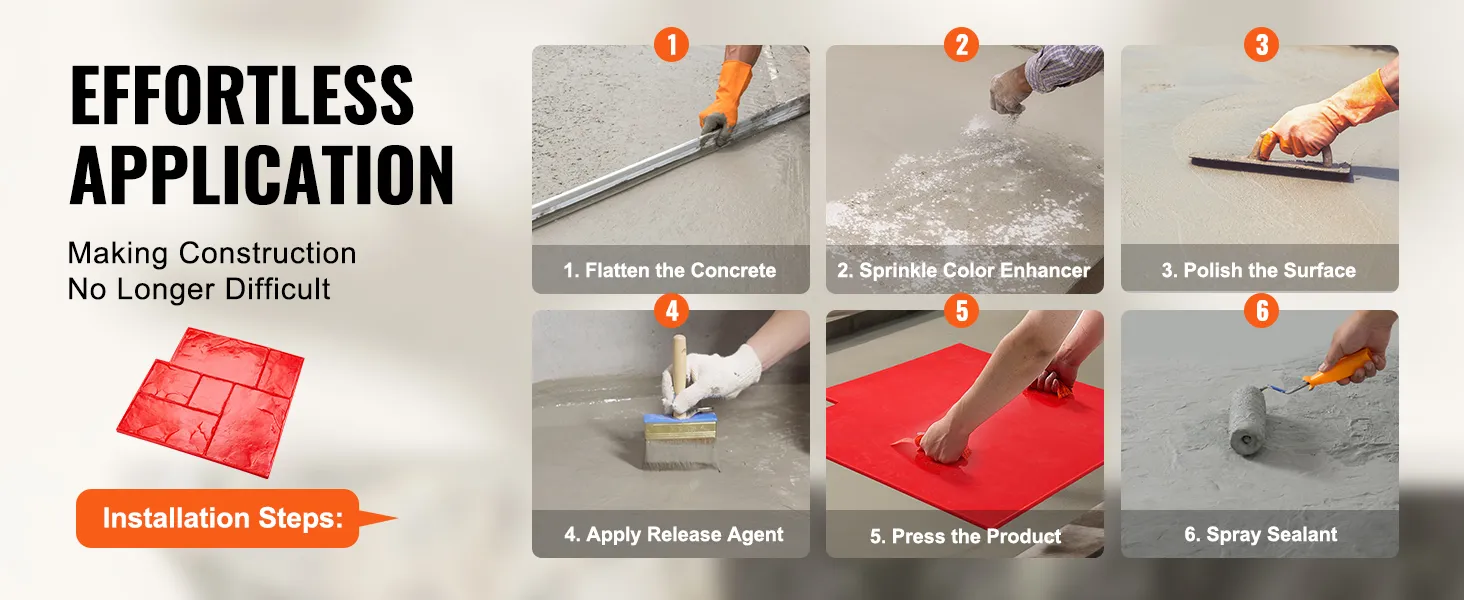 EFFORTLESS APPLICATION

Making Construction No Longer Difficult

Installation Steps:

1
1. Flatten the Concrete

2
2. Sprinkle Color Enhancer

3
3. Polish the Surface

4
4. Apply Release Agent

5
5. Press the Product

6
6. Spray Sealant