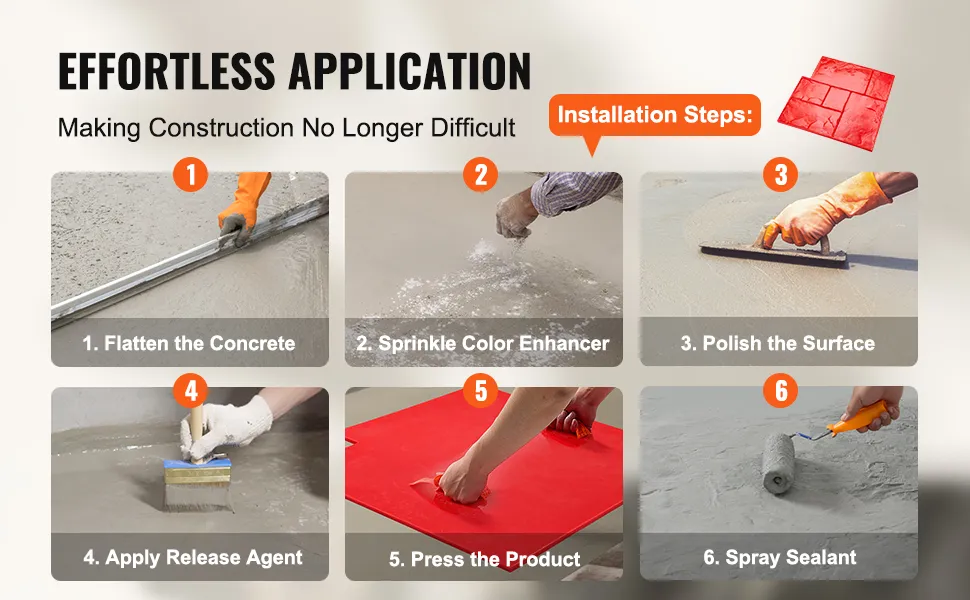 EFFORTLESS APPLICATION

Making Construction No Longer Difficult

Installation Steps:

1

1. Flatten the Concrete

2

2. Sprinkle Color Enhancer

3

3. Polish the Surface

4

4. Apply Release Agent

5

5. Press the Product

6

6. Spray Sealant