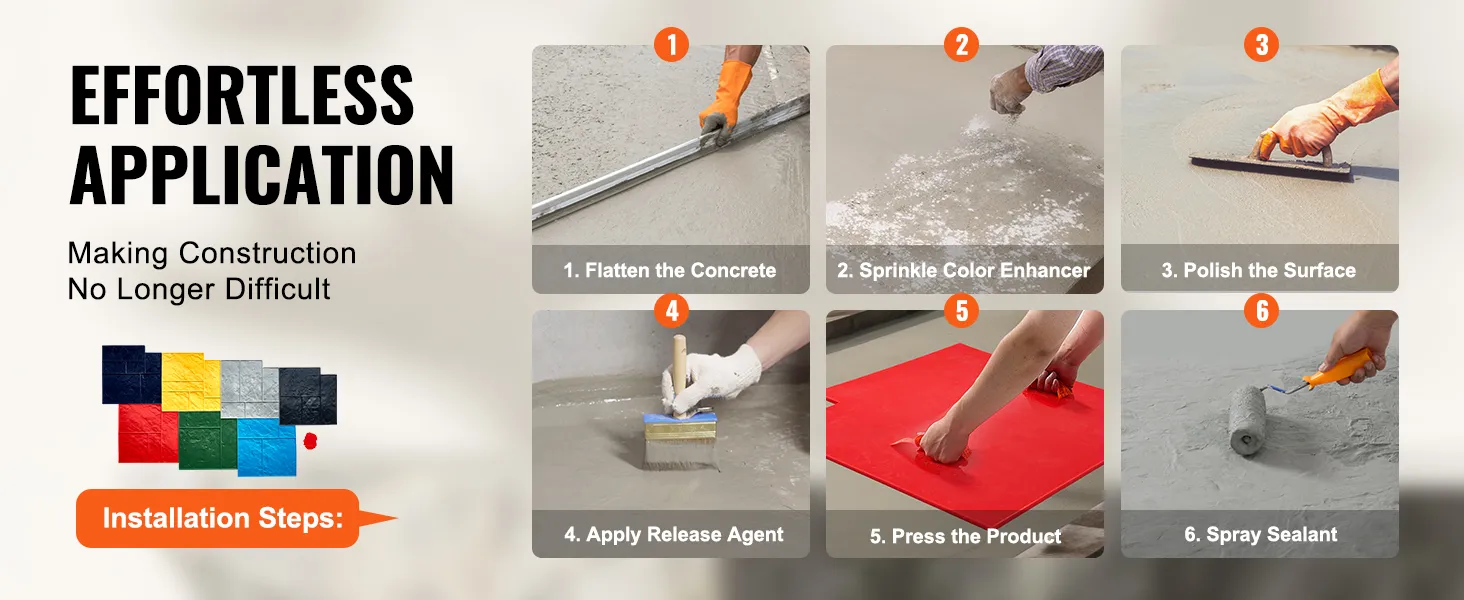 EFFORTLESS APPLICATION

Making Construction No Longer Difficult

Installation Steps:

1

1. Flatten the Concrete

2

2. Sprinkle Color Enhancer

3

3. Polish the Surface

4

4. Apply Release Agent

5

5. Press the Product

6

6. Spray Sealant