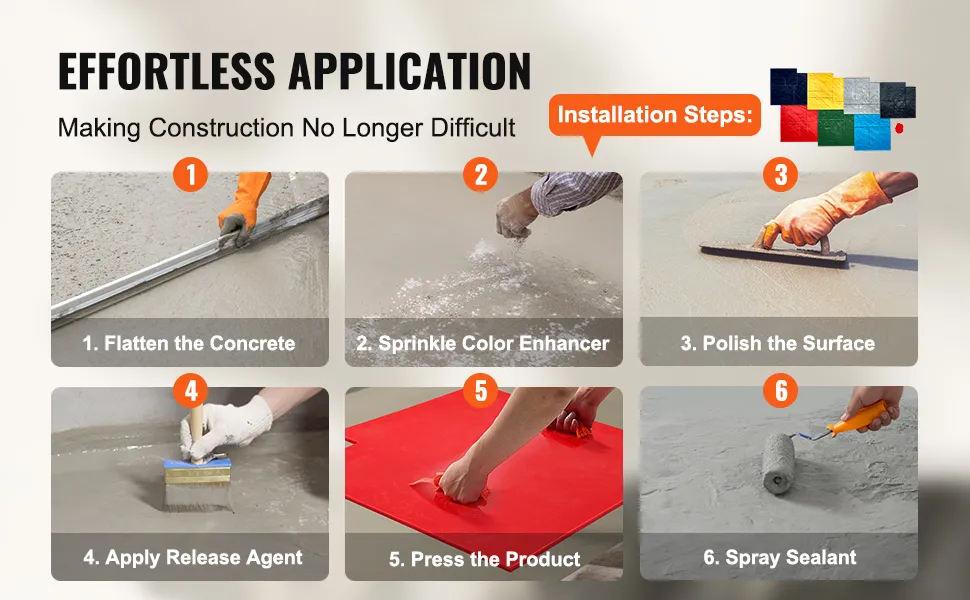 EFFORTLESS APPLICATION

Making Construction No Longer Difficult

Installation Steps:

1

1. Flatten the Concrete

2

2. Sprinkle Color Enhancer

3

3. Polish the Surface

4

4. Apply Release Agent

5

5. Press the Product

6

6. Spray Sealant