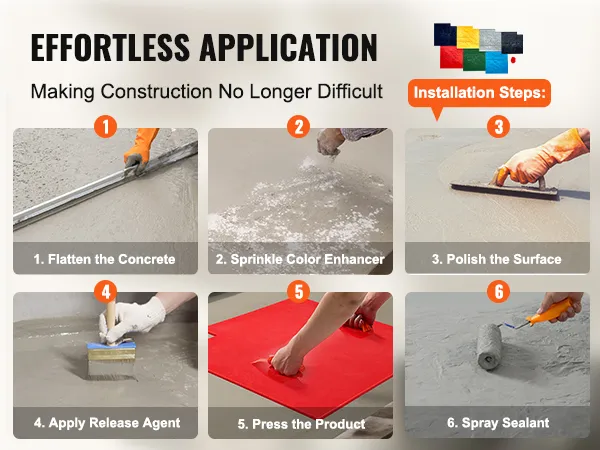 EFFORTLESS APPLICATION

Making Construction No Longer Difficult

Installation Steps:

1

1. Flatten the Concrete

2

2. Sprinkle Color Enhancer

3

3. Polish the Surface

4

4. Apply Release Agent

5

5. Press the Product

6

6. Spray Sealant