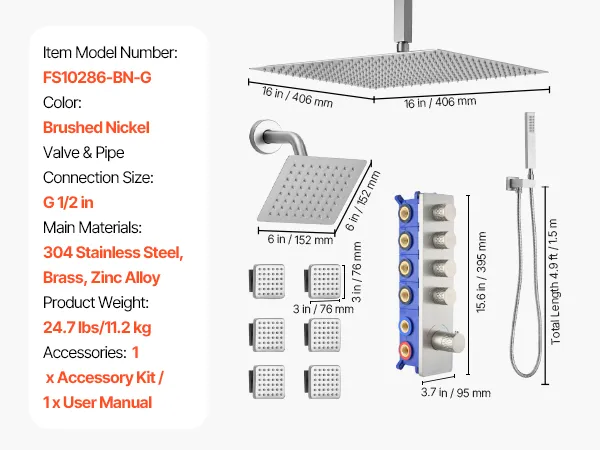 Item Model Number:
FS10286-BN-G
Color:
Brushed Nickel
Valve & Pipe
Connection Size:
G 1/2 in
Main Materials:
304 Stainless Steel,
Brass, Zinc Alloy
Product Weight:
24.7 lbs/11.2 kg
Accessories: 1
x Accessory Kit /
1 x User Manual

16 in / 406 mm
16 in / 406 mm
6 in / 152 mm
6 in / 152 mm
3 in / 76 mm
3 in / 76 mm
15.6 in / 395 mm
3.7 in / 95 mm
Total Length 4.9 ft / 1.5 m