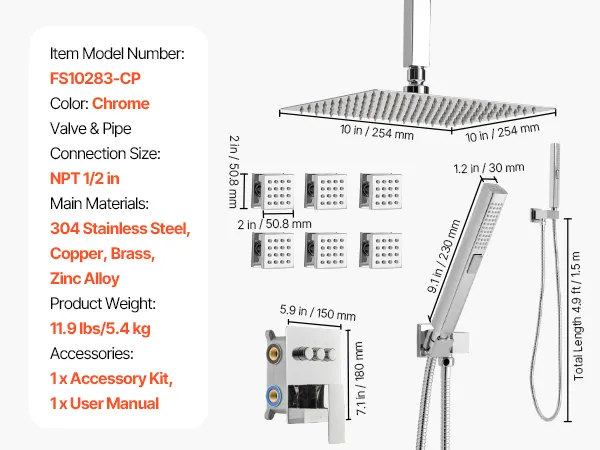 Item Model Number:
FS10283-CP
Color: Chrome
Valve & Pipe
Connection Size:
NPT 1/2 in
Main Materials:
304 Stainless Steel,
Copper, Brass,
Zinc Alloy
Product Weight:
11.9 lbs/5.4 kg
Accessories:
1 x Accessory Kit,
1 x User Manual

10 in / 254 mm
10 in / 254 mm
2 in / 50.8 mm
2 in / 50.8 mm
1.2 in / 30 mm
9.1 in / 230 mm
Total Length 4.9 ft / 1.5 m
5.9 in / 150 mm
7.1 in / 180 mm