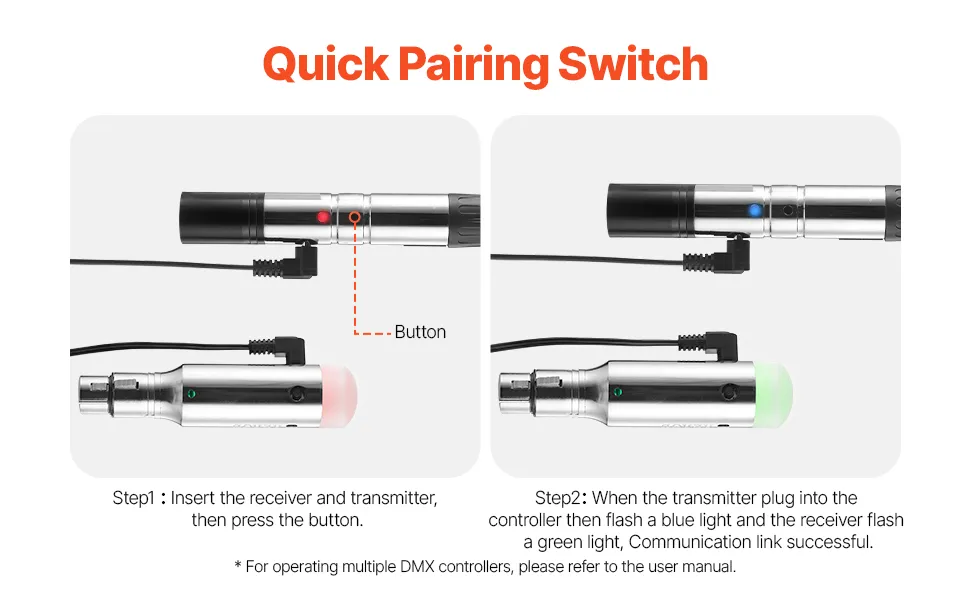 Quick Pairing Switch

Button

Step1 : Insert the receiver and transmitter, then press the button.

Step2: When the transmitter plug into the controller then flash a blue light and the receiver flash a green light, Communication link successful.

* For operating multiple DMX controllers, please refer to the user manual.