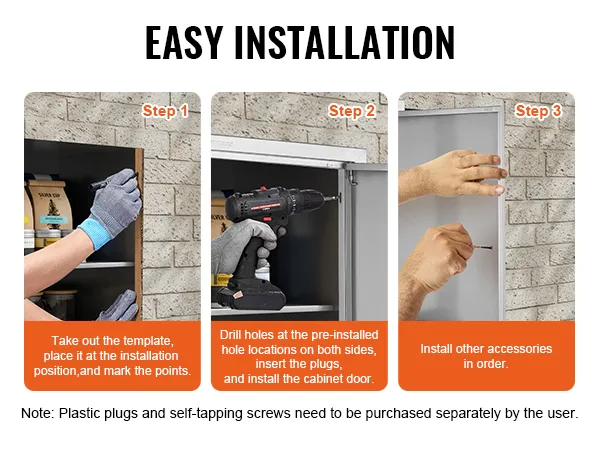 EASY INSTALLATION

Step 1

Take out the template, place it at the installation position,and mark the points.

Step 2

Drill holes at the pre-installed hole locations on both sides, insert the plugs, and install the cabinet door.

Step 3

Install other accessories in order.

Note: Plastic plugs and self-tapping screws need to be purchased separately by the user.