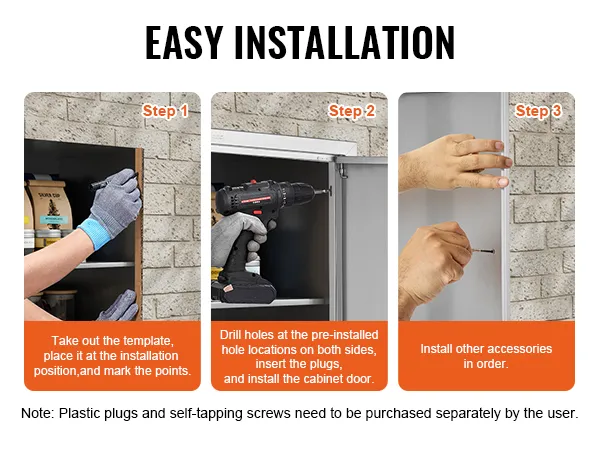 EASY INSTALLATION

Step 1

Take out the template, place it at the installation position,and mark the points.

Step 2

Drill holes at the pre-installed hole locations on both sides, insert the plugs, and install the cabinet door.

Step 3

Install other accessories in order.

Note: Plastic plugs and self-tapping screws need to be purchased separately by the user.