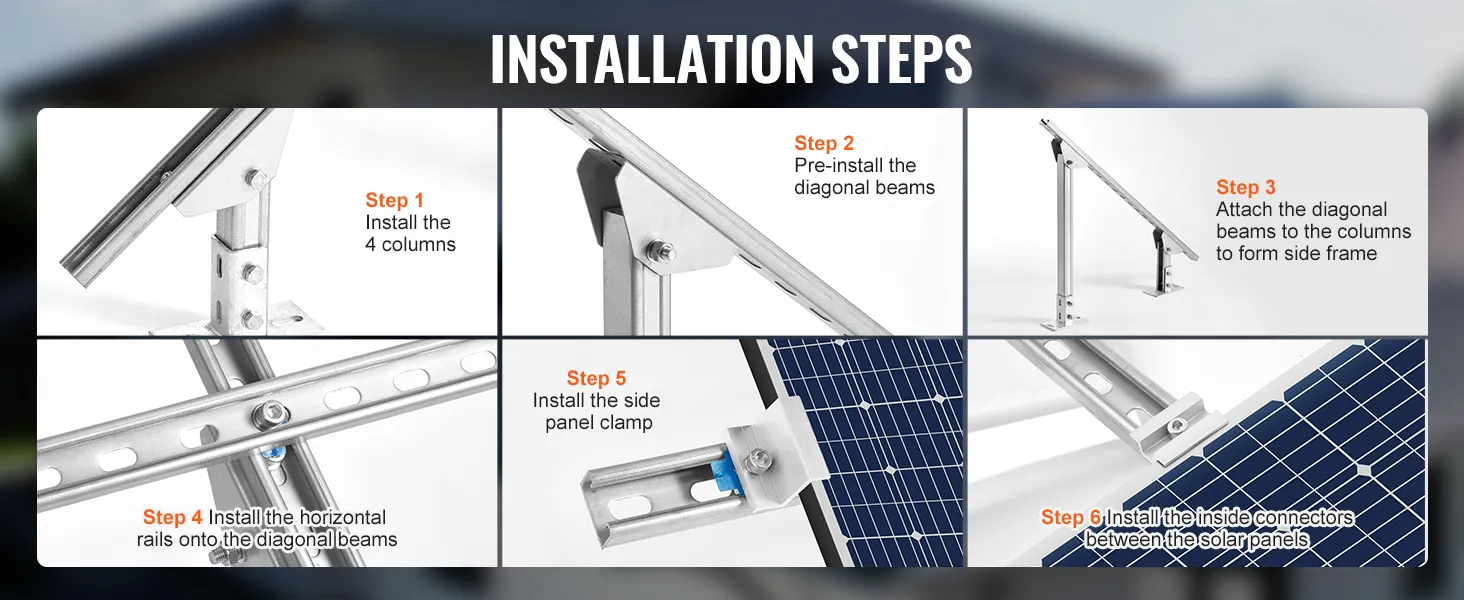 INSTALLATION STEPS

Step 1
Install the
4 columns

Step 2
Pre-install the
diagonal beams

Step 3
Attach the diagonal
beams to the columns
to form side frame

Step 4 Install the horizontal rails onto the diagonal beams

Step 5
Install the side
panel clamp

Step 6 Install the inside connectors between the solar panels