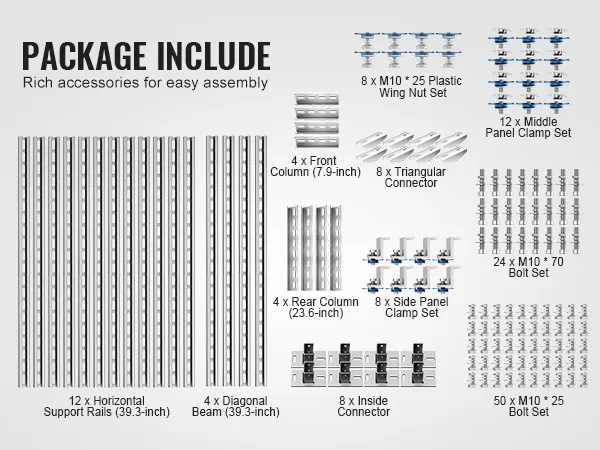 PACKAGE INCLUDE
Rich accessories for easy assembly

8 x M10 * 25 Plastic Wing Nut Set

12 x Middle Panel Clamp Set

4 x Front Column (7.9-inch)

8 x Triangular Connector

24 x M10 * 70 Bolt Set

4 x Rear Column (23.6-inch)

8 x Side Panel Clamp Set

12 x Horizontal Support Rails (39.3-inch)

4 x Diagonal Beam (39.3-inch)

8 x Inside Connector

50 x M10 * 25 Bolt Set