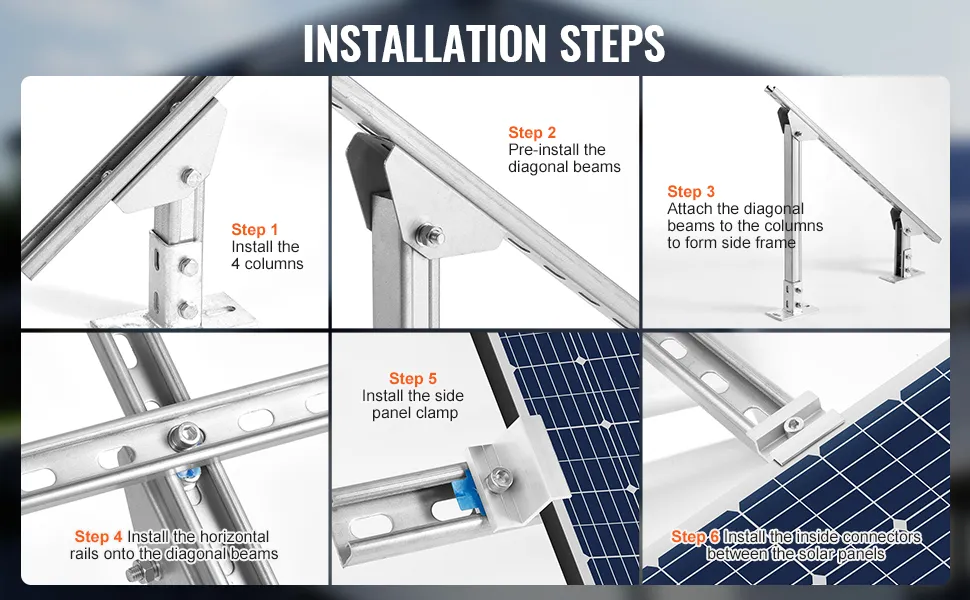 INSTALLATION STEPS

Step 1
Install the 4 columns

Step 2
Pre-install the diagonal beams

Step 3
Attach the diagonal beams to the columns to form side frame

Step 4 Install the horizontal rails onto the diagonal beams

Step 5
Install the side panel clamp

Step 6 Install the inside connectors between the solar panels