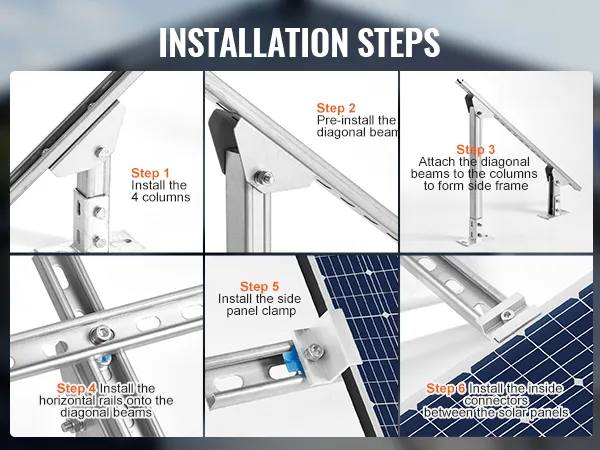 INSTALLATION STEPS

Step 1
Install the 4 columns

Step 2
Pre-install the diagonal beam

Step 3
Attach the diagonal beams to the columns to form side frame

Step 4 Install the horizontal rails onto the diagonal beams

Step 5
Install the side panel clamp

Step 6 Install the inside connectors between the solar panels