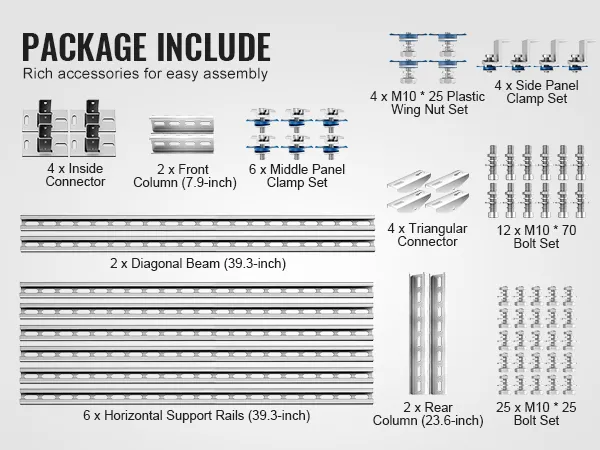 PACKAGE INCLUDE
Rich accessories for easy assembly

4 x M10 * 25 Plastic Wing Nut Set

4 x Side Panel Clamp Set

4 x Inside Connector

2 x Front Column (7.9-inch)

6 x Middle Panel Clamp Set

4 x Triangular Connector

12 x M10 * 70 Bolt Set

2 x Diagonal Beam (39.3-inch)

6 x Horizontal Support Rails (39.3-inch)

2 x Rear Column (23.6-inch)

25 x M10 * 25 Bolt Set