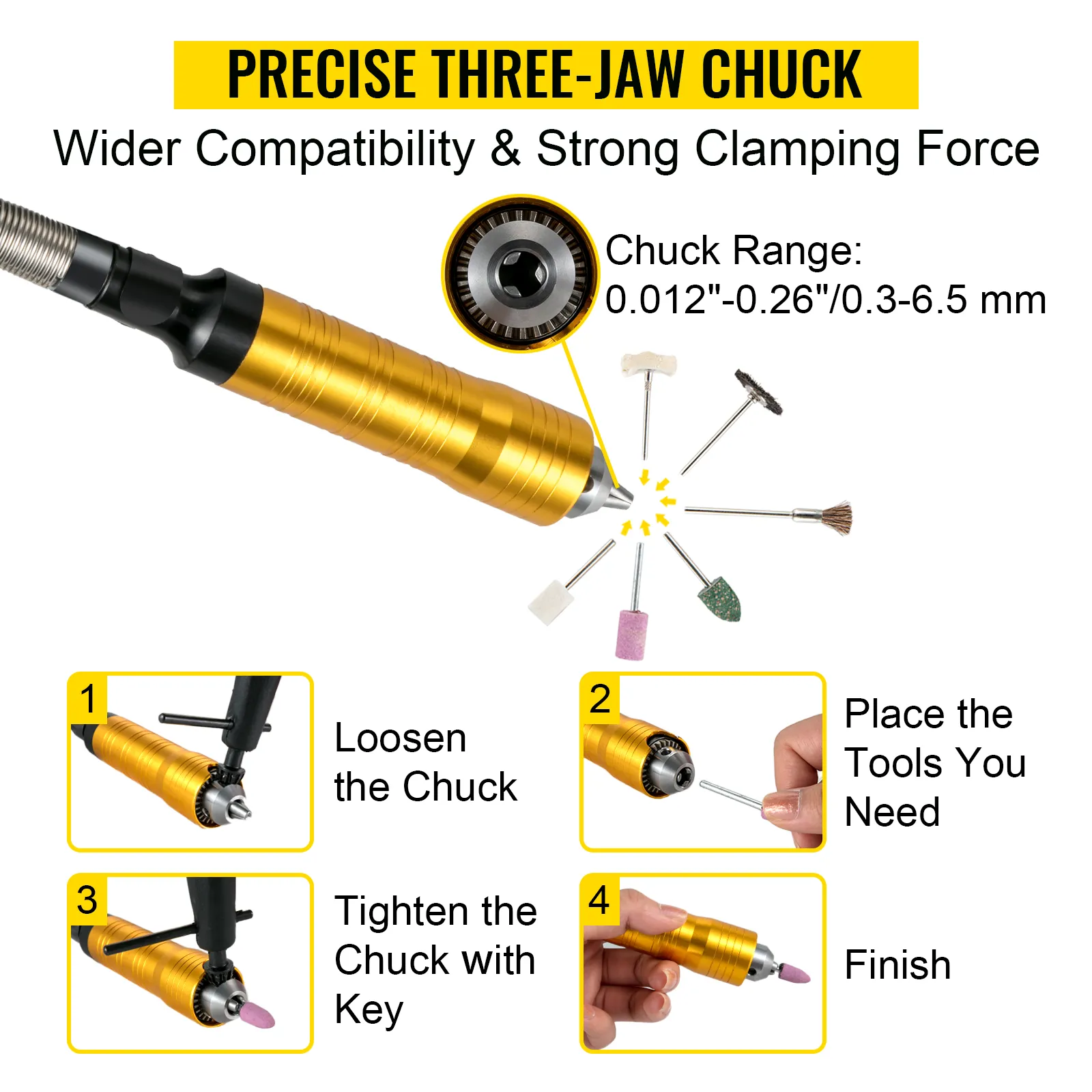 PRECISE THREE-JAW CHUCK

Wider Compatibility & Strong Clamping Force

Chuck Range: 0.012"-0.26"/0.3-6.5 mm

1

Loosen the Chuck

2

Place the Tools You Need

3

Tighten the Chuck with Key

4

Finish