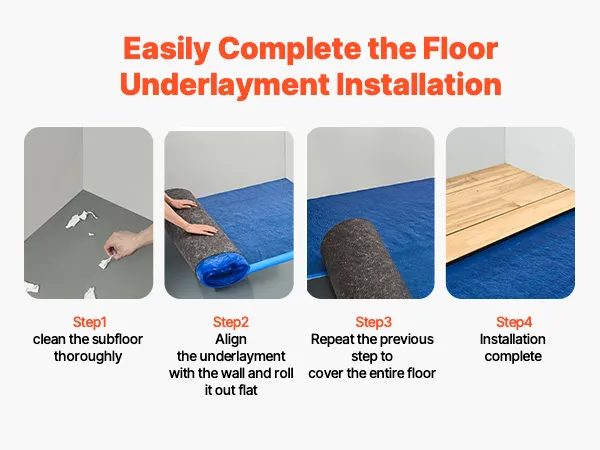 Easily Complete the Floor Underlayment Installation

Step1
clean the subfloor thoroughly

Step2
Align the underlayment with the wall and roll it out flat

Step3
Repeat the previous step to cover the entire floor

Step4
Installation complete