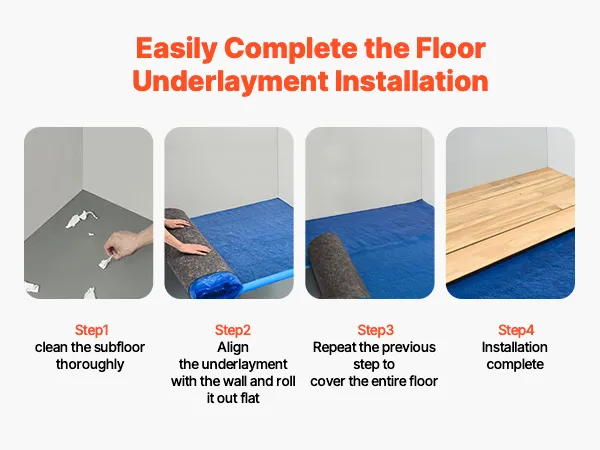 Easily Complete the Floor Underlayment Installation

Step1
clean the subfloor thoroughly

Step2
Align the underlayment with the wall and roll it out flat

Step3
Repeat the previous step to cover the entire floor

Step4
Installation complete