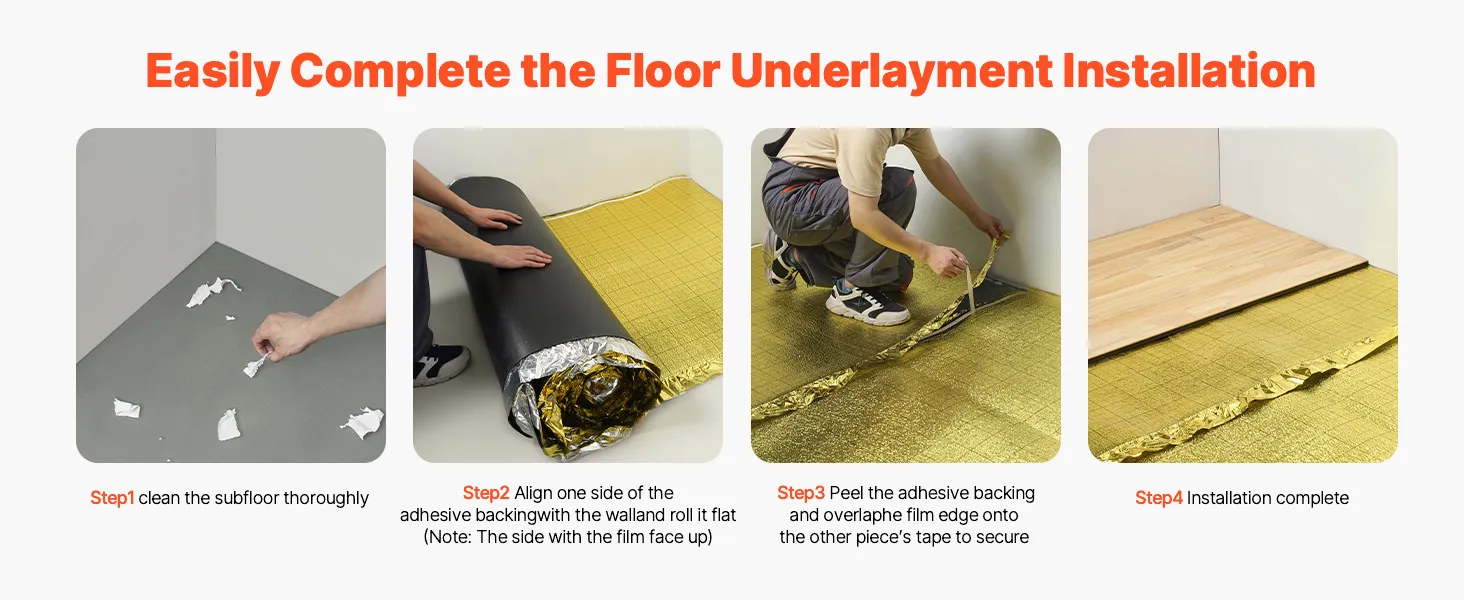 Easily Complete the Floor Underlayment Installation

Step1 clean the subfloor thoroughly

Step2 Align one side of the adhesive backingwith the walland roll it flat (Note: The side with the film face up)

Step3 Peel the adhesive backing and overlaphe film edge onto the other piece's tape to secure

Step4 Installation complete