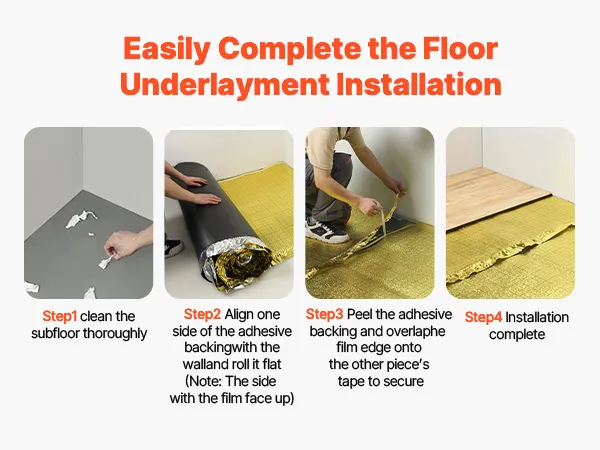 Easily Complete the Floor Underlayment Installation

Step1 clean the subfloor thoroughly

Step2 Align one side of the adhesive backingwith the walland roll it flat (Note: The side with the film face up)

Step3 Peel the adhesive backing and overlaphe film edge onto the other piece's tape to secure

Step4 Installation complete