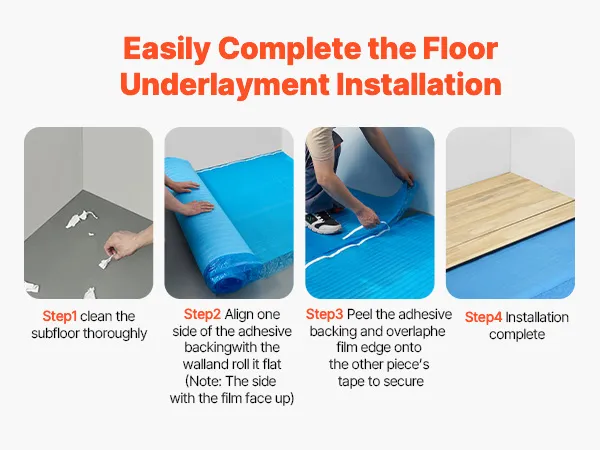 Easily Complete the Floor Underlayment Installation

Step1 clean the subfloor thoroughly

Step2 Align one side of the adhesive backingwith the walland roll it flat (Note: The side with the film face up)

Step3 Peel the adhesive backing and overlaphe film edge onto the other piece's tape to secure

Step4 Installation complete