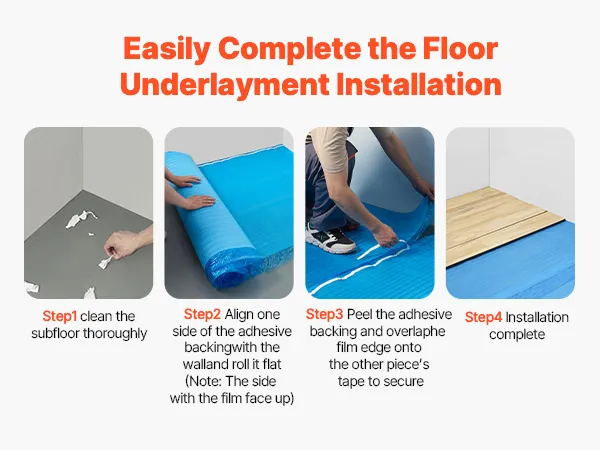 Easily Complete the Floor Underlayment Installation

Step1 clean the subfloor thoroughly

Step2 Align one side of the adhesive backingwith the walland roll it flat (Note: The side with the film face up)

Step3 Peel the adhesive backing and overlaphe film edge onto the other piece's tape to secure

Step4 Installation complete